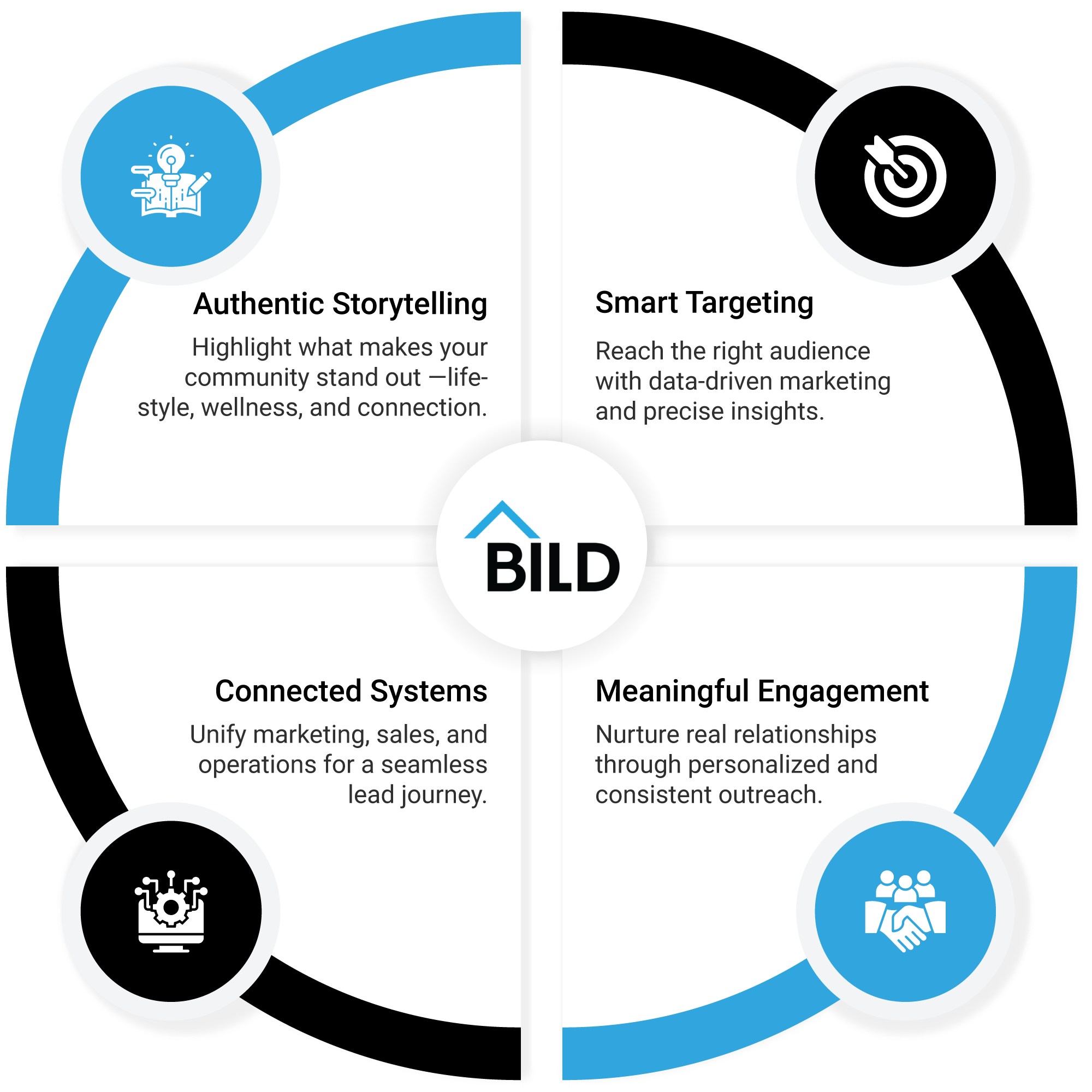 Authentic Storytelling

Highlight what makes your community stand out —lifestyle, wellness, and connection.

Smart Targeting

Reach the right audience with data-driven marketing and precise insights.

BILD

Connected Systems

Unify marketing, sales, and operations for a seamless lead journey.

Meaningful Engagement

Nurture real relationships through personalized and consistent outreach.