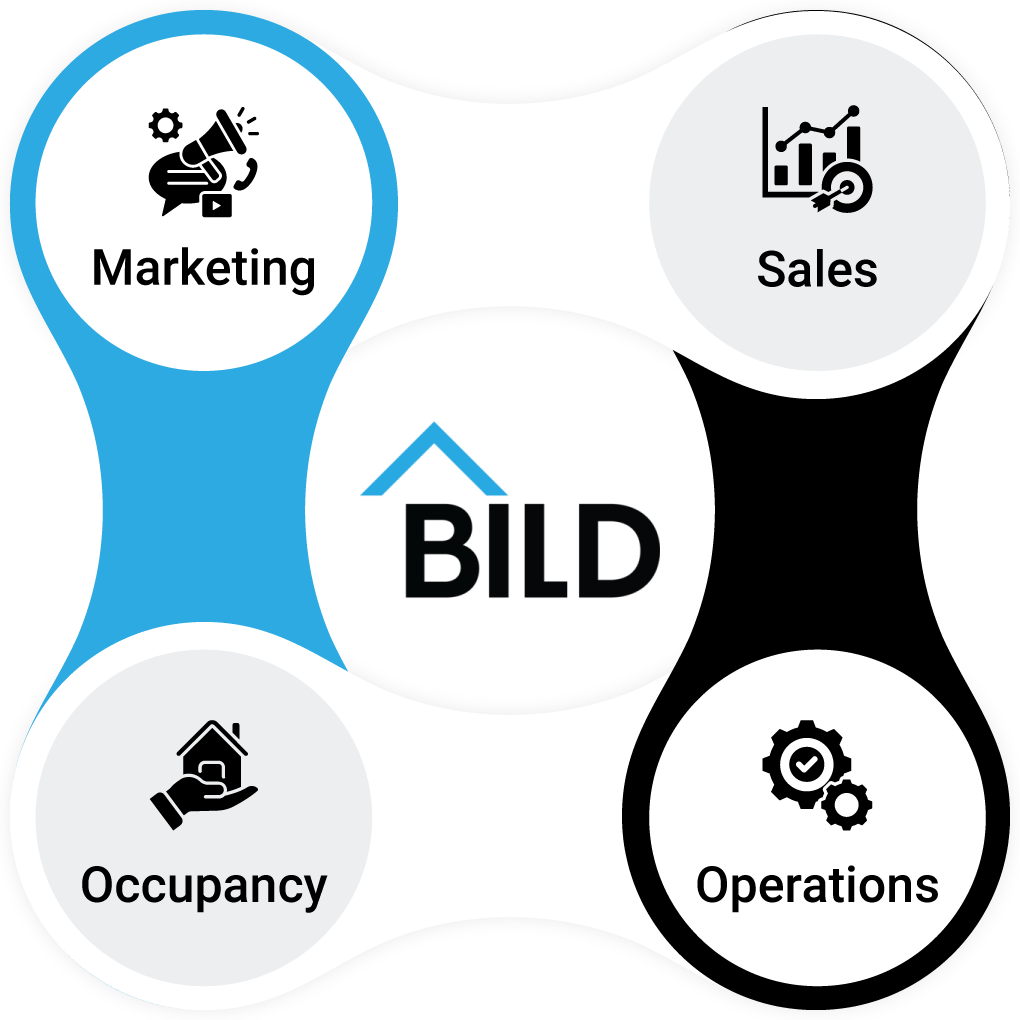 Marketing

Sales

BILD

Occupancy

Operations