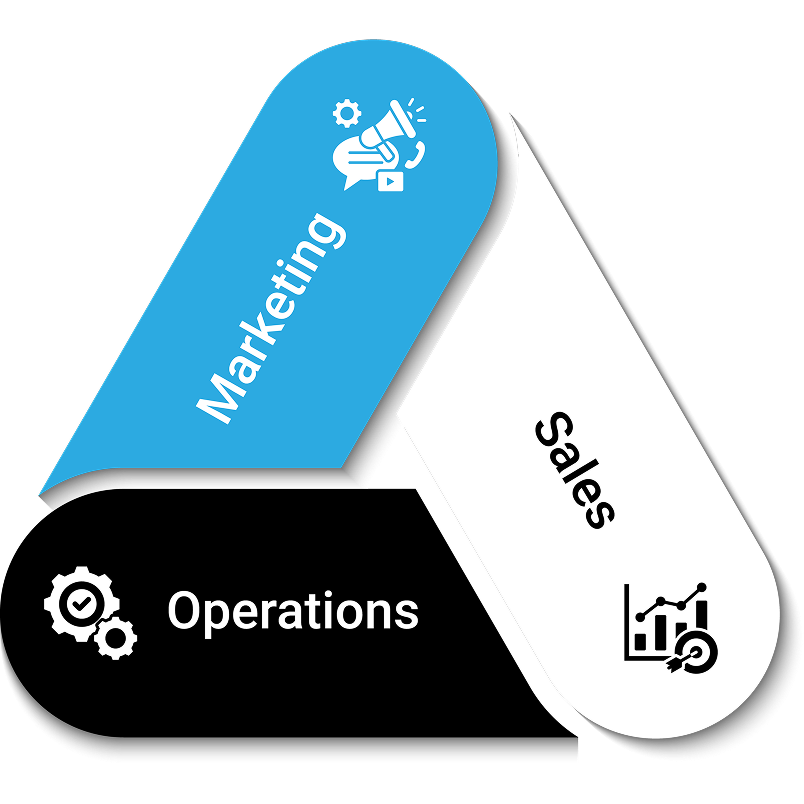 Marketing

Sales

Operations