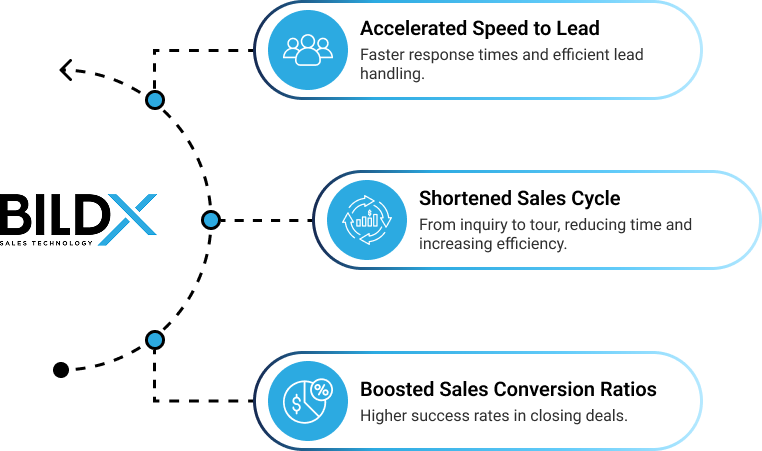 BILDX
SALES TECHNOLOGY

Accelerated Speed to Lead
Faster response times and efficient lead handling.

Shortened Sales Cycle
From inquiry to tour, reducing time and increasing efficiency.

Boosted Sales Conversion Ratios
Higher success rates in closing deals.